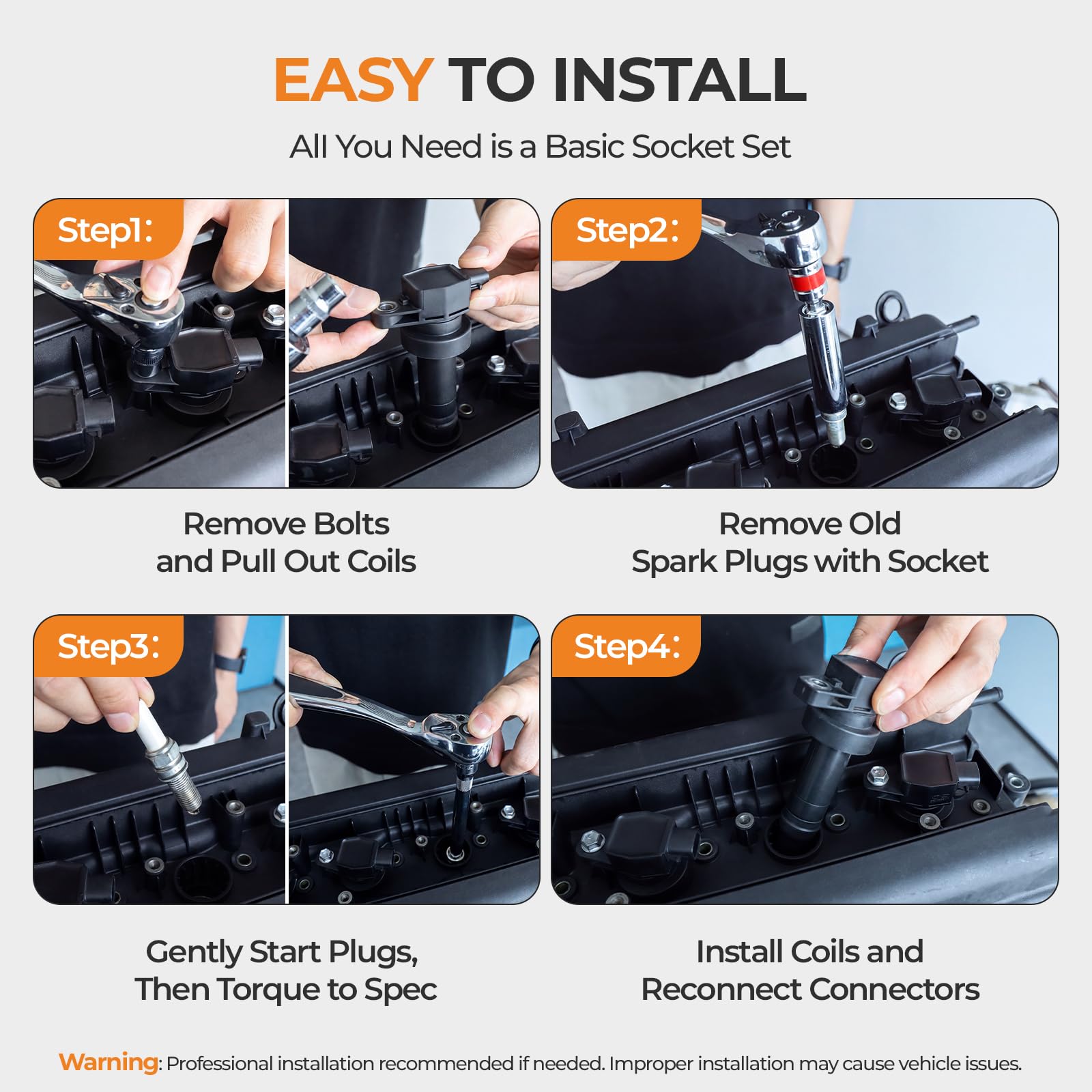 EASY TO INSTALL

All You Need is a Basic Socket Set

Step1:

Remove Bolts
and Pull Out Coils

Step2:

Remove Old
Spark Plugs with Socket

Step3:

Gently Start Plugs,
Then Torque to Spec

Step4:

Install Coils and
Reconnect Connectors

Warning: Professional installation recommended if needed. Improper installation may cause vehicle issues.