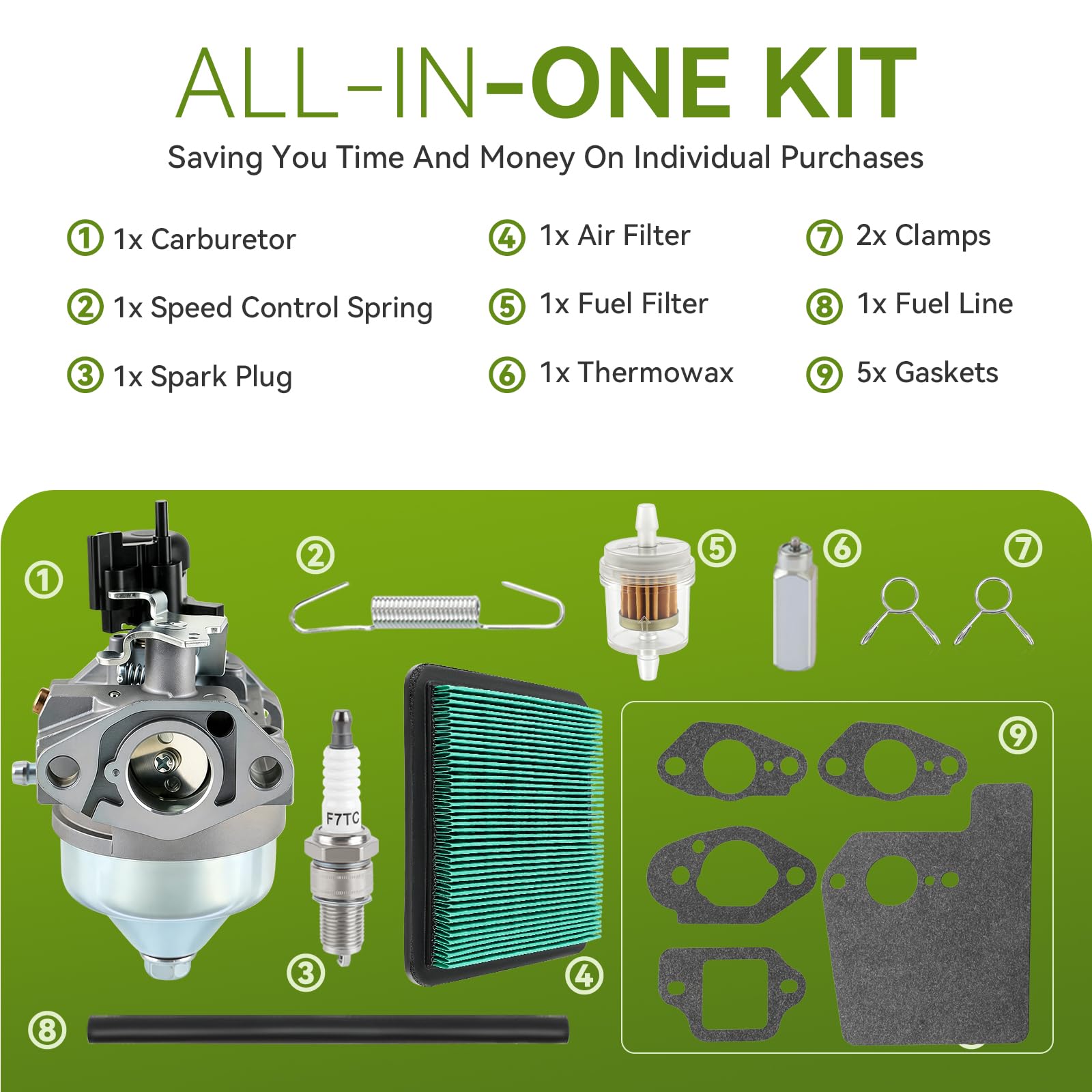 ALL-IN-ONE KIT

Saving You Time And Money On Individual Purchases

① 1x Carburetor

② 1x Speed Control Spring

③ 1x Spark Plug

④ 1x Air Filter

⑤ 1x Fuel Filter

⑥ 1x Thermowax

⑦ 2x Clamps

⑧ 1x Fuel Line

⑨ 5x Gaskets

①

②

⑤

⑥

⑦

F7TC

③

④

⑨

⑧