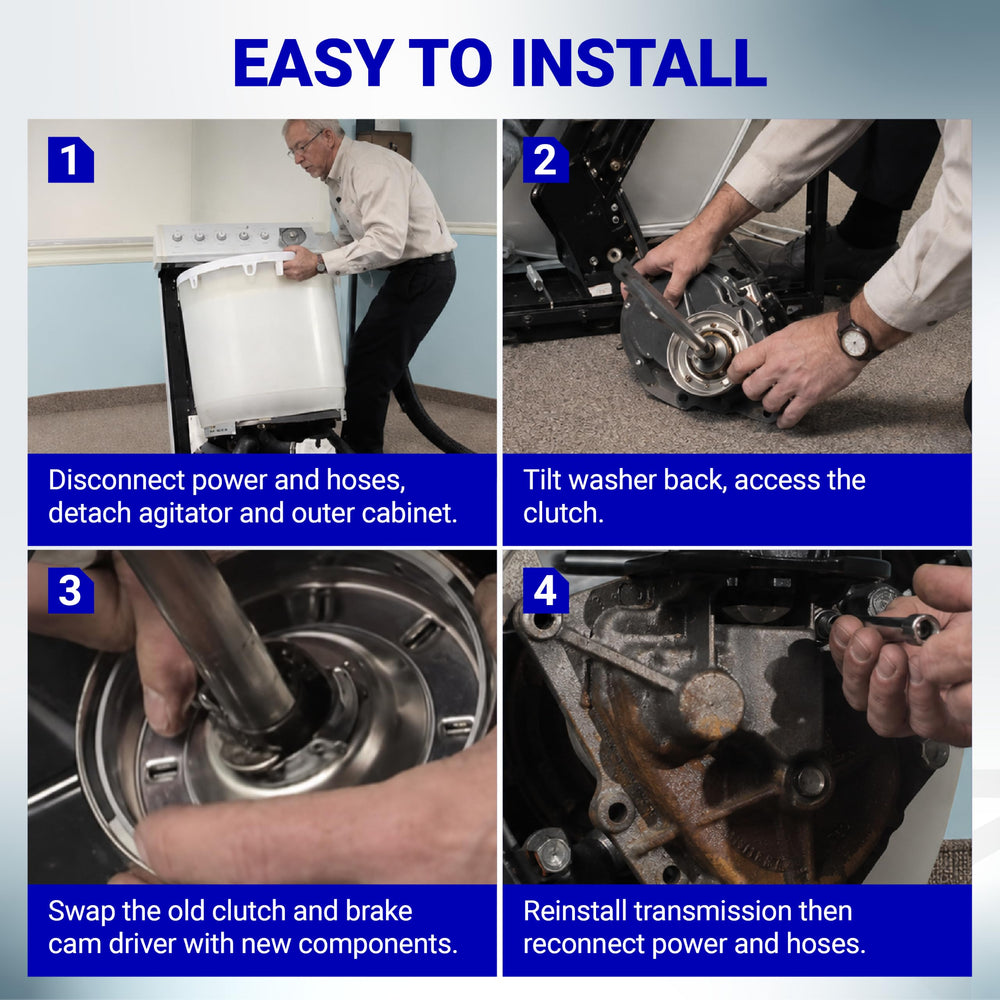 EASY TO INSTALL

1

Disconnect power and hoses, detach agitator and outer cabinet.

2

Tilt washer back, access the clutch.

3

Swap the old clutch and brake cam driver with new components.

4

Reinstall transmission then reconnect power and hoses.