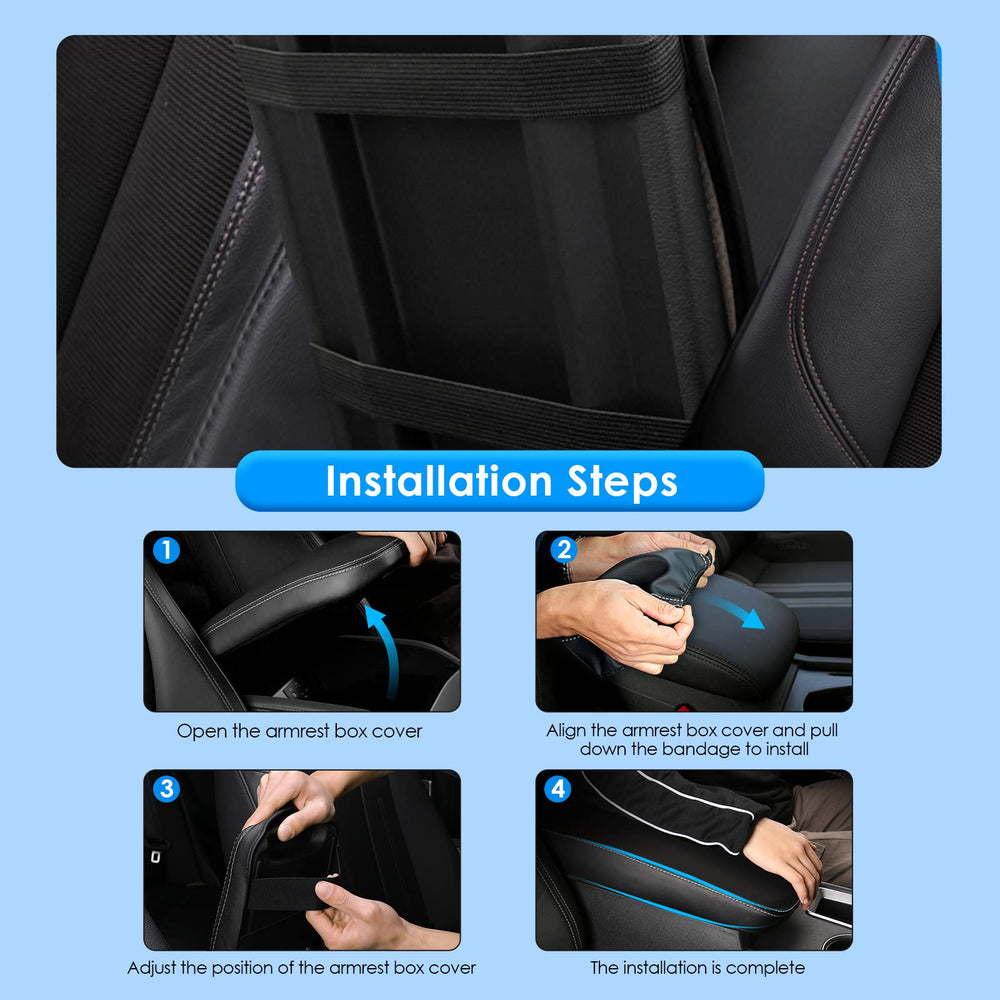 Installation Steps

1

Open the armrest box cover

2

Align the armrest box cover and pull down the bandage to install

3

Adjust the position of the armrest box cover

4

The installation is complete