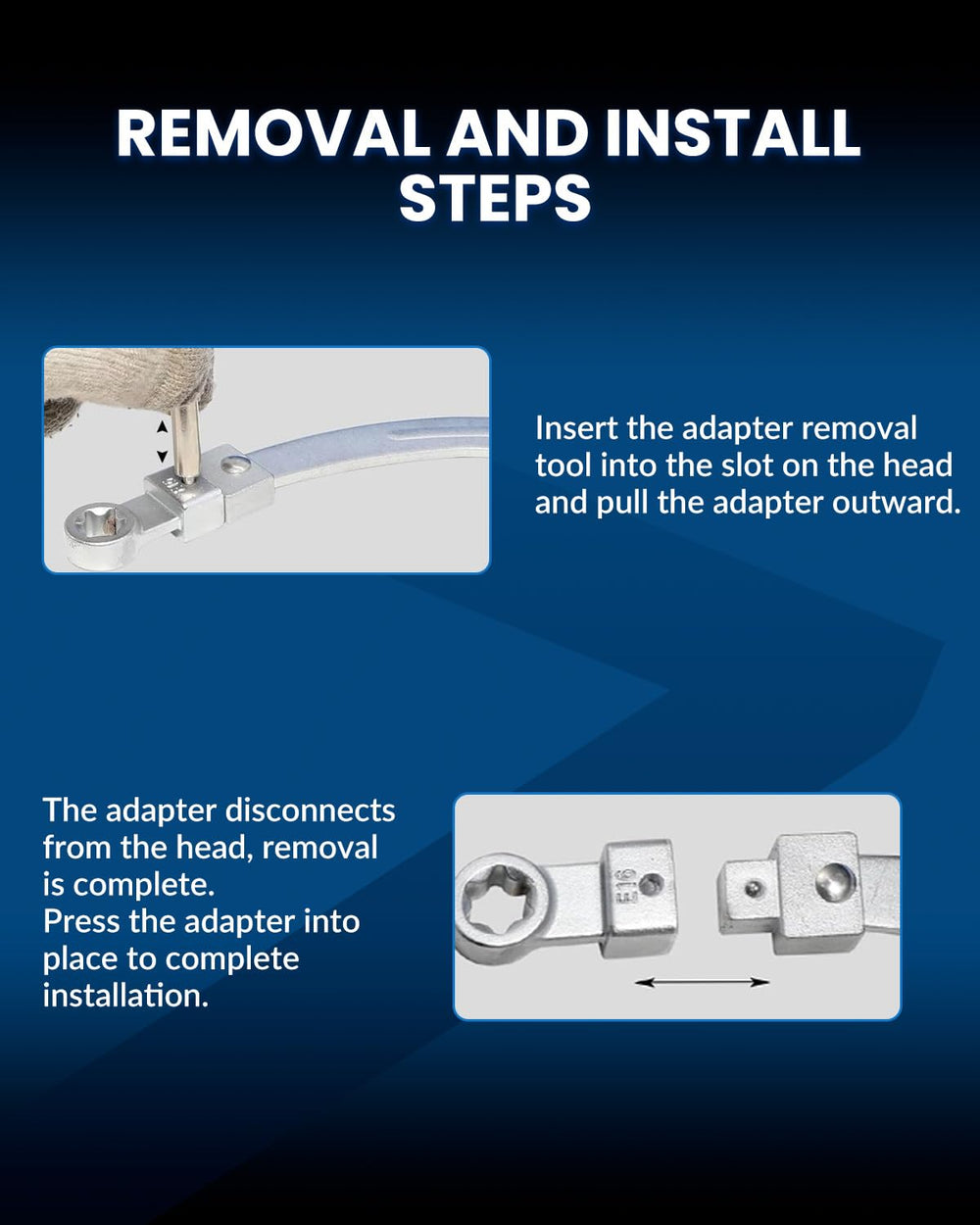 REMOVAL AND INSTALL STEPS

Insert the adapter removal tool into the slot on the head and pull the adapter outward.

The adapter disconnects from the head, removal is complete.
Press the adapter into place to complete installation.