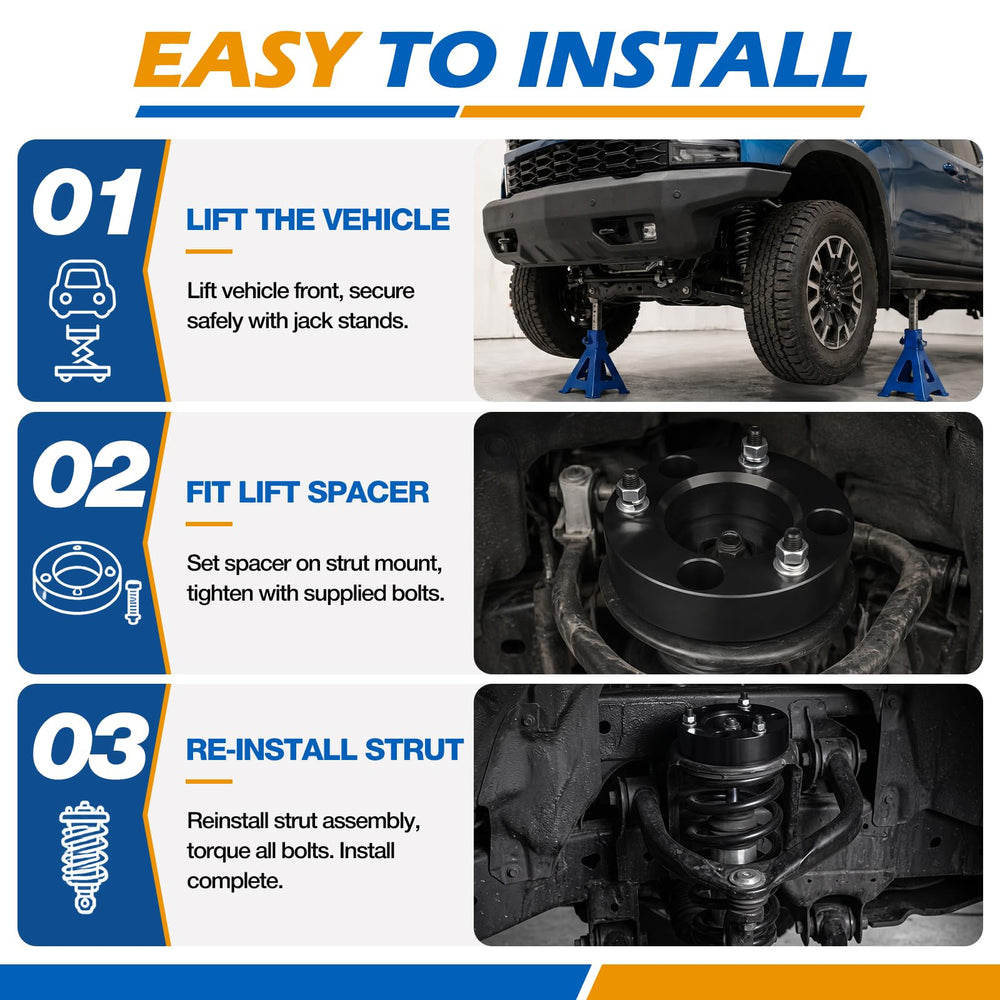 EASY TO INSTALL

01

LIFT THE VEHICLE

Lift vehicle front, secure safely with jack stands.

02

FIT LIFT SPACER

Set spacer on strut mount, tighten with supplied bolts.

03

RE-INSTALL STRUT

Reinstall strut assembly, torque all bolts. Install complete.