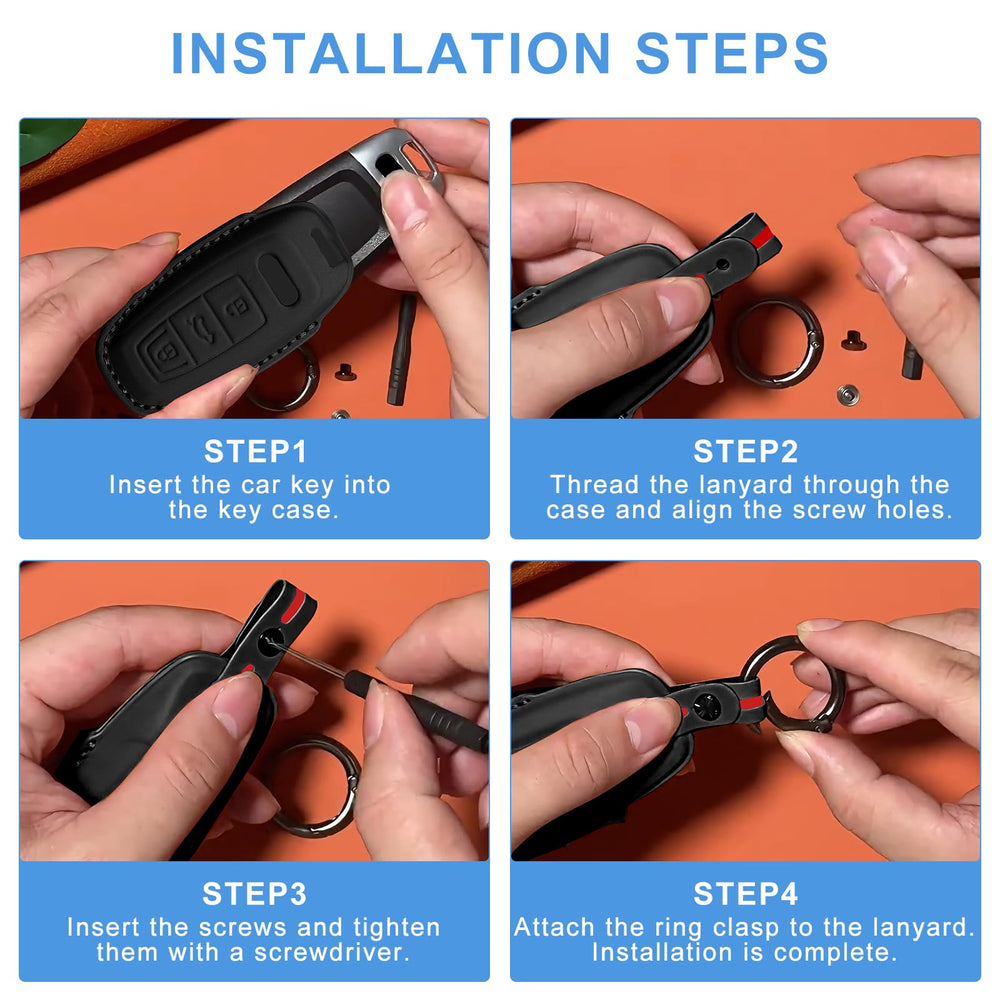 INSTALLATION STEPS

STEP1
Insert the car key into the key case.

STEP2
Thread the lanyard through the case and align the screw holes.

STEP3
Insert the screws and tighten them with a screwdriver.

STEP4
Attach the ring clasp to the lanyard. Installation is complete.