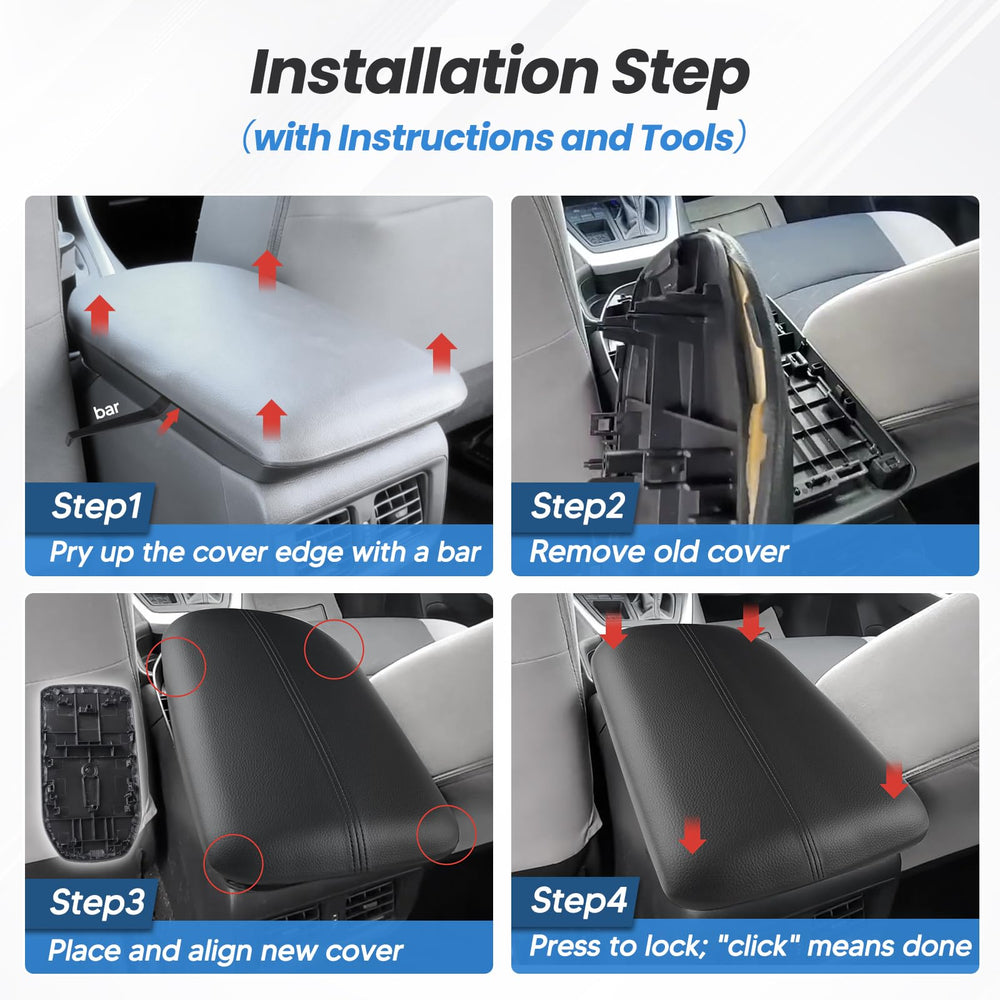 Installation Step

(with Instructions and Tools)

bar

Step1

Pry up the cover edge with a bar

Step2

Remove old cover

Step3

Place and align new cover

Step4

Press to lock; "click" means done