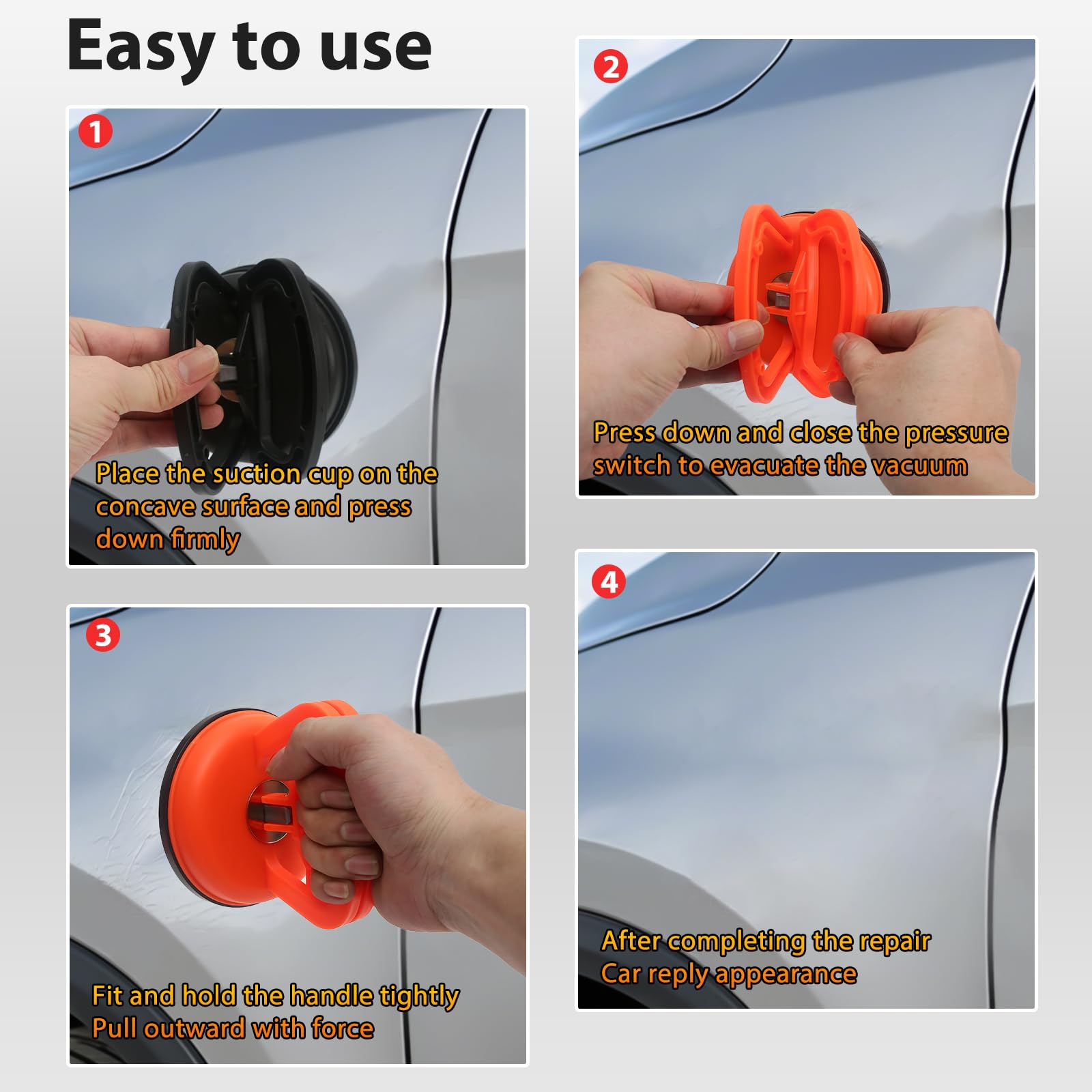 Easy to use

1

Place the suction cup on the concave surface and press down firmly

2

Press down and close the pressure switch to evacuate the vacuum

3

Fit and hold the handle tightly
Pull outward with force

4

After completing the repair
Car reply appearance