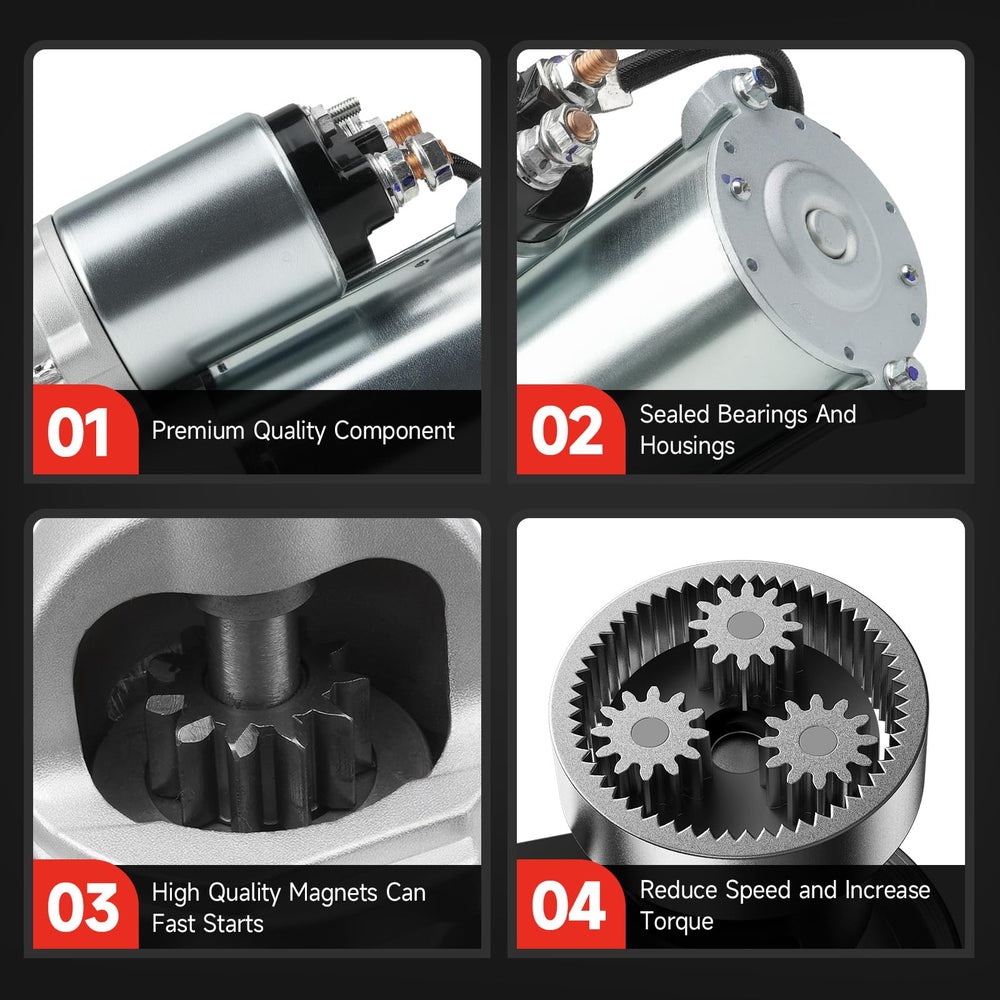 01
Premium Quality Component

02
Sealed Bearings And Housings

03
High Quality Magnets Can Fast Starts

04
Reduce Speed and Increase Torque