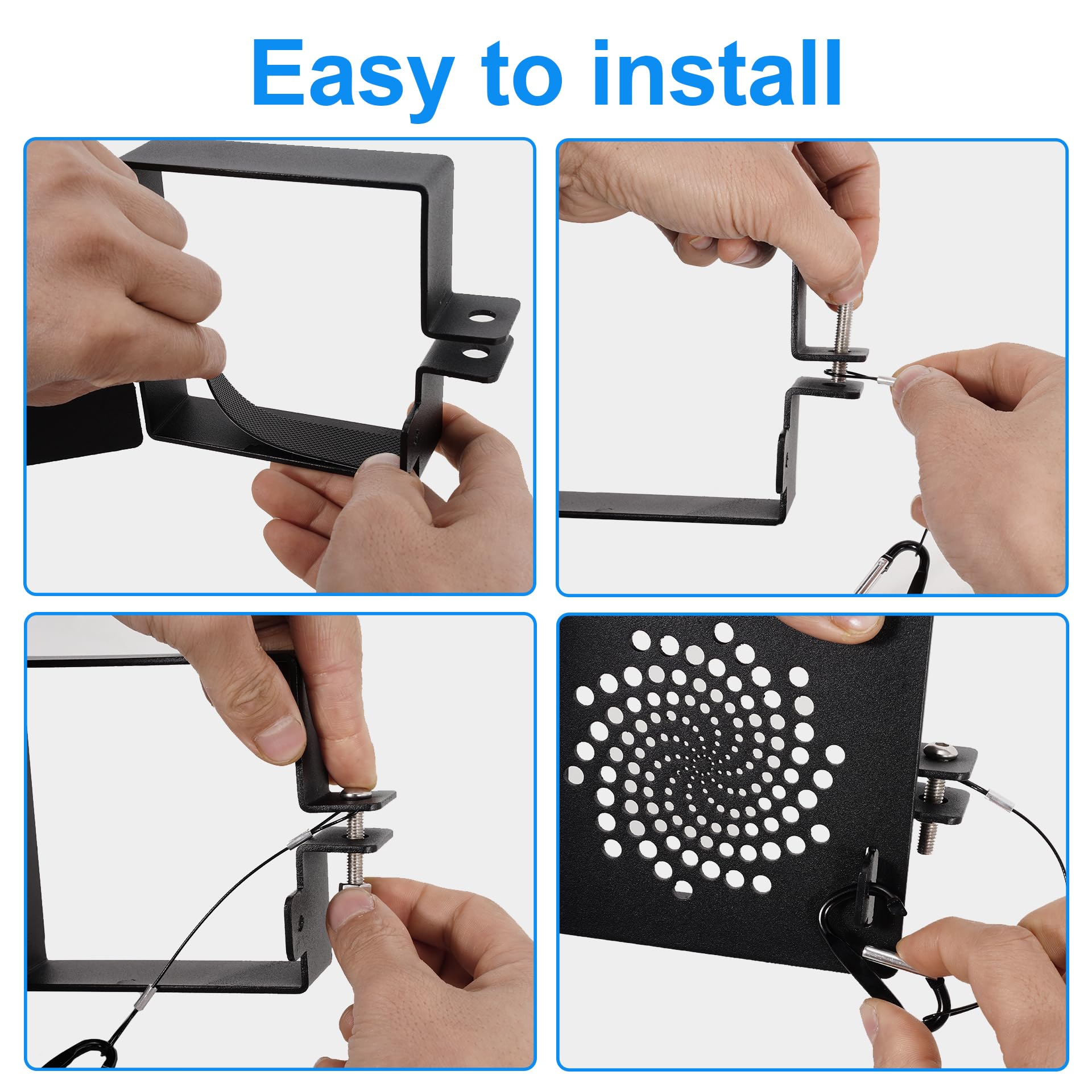 Easy to install