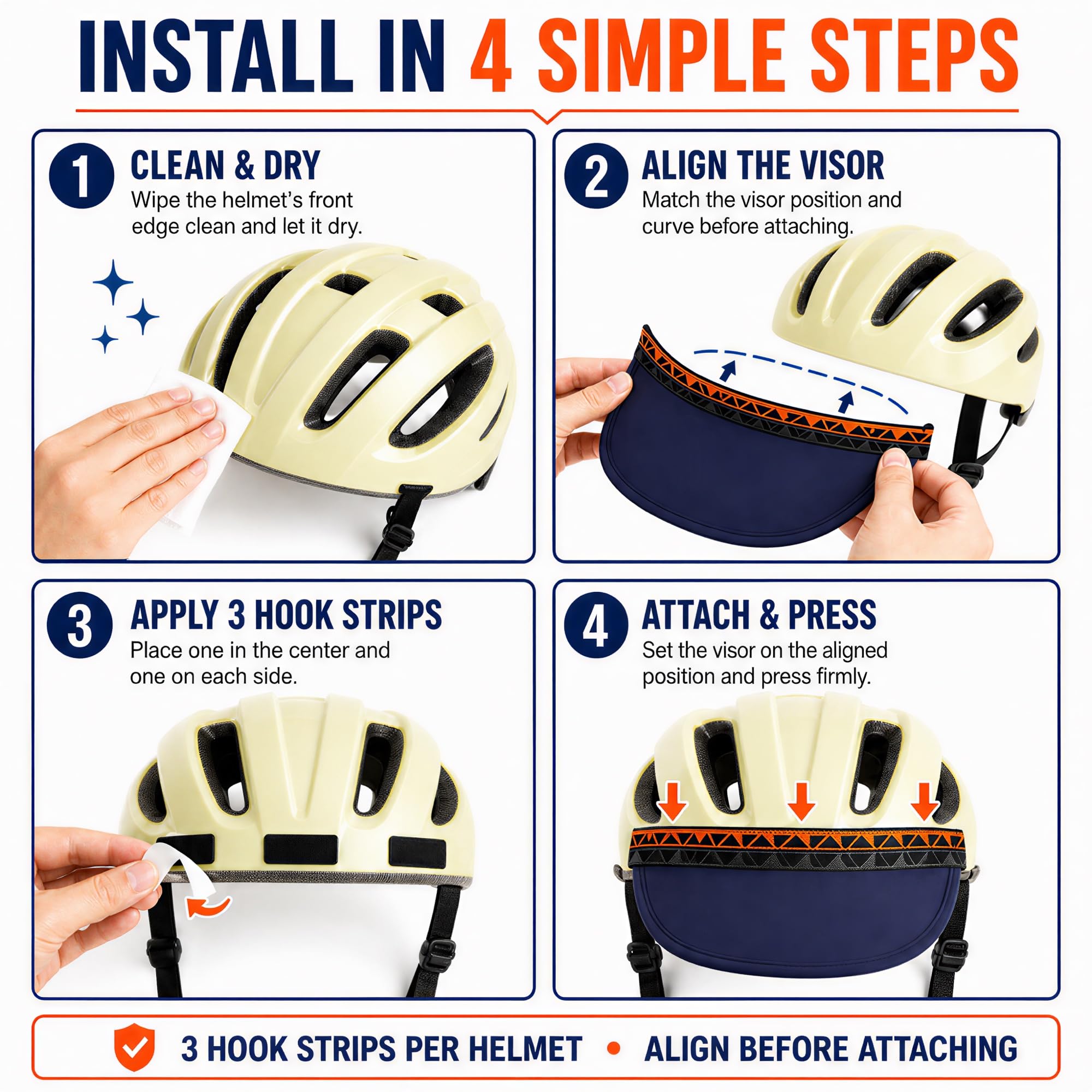 INSTALL IN 4 SIMPLE STEPS

1 CLEAN & DRY
Wipe the helmet's front edge clean and let it dry.

2 ALIGN THE VISOR
Match the visor position and curve before attaching.

3 APPLY 3 HOOK STRIPS
Place one in the center and one on each side.

4 ATTACH & PRESS
Set the visor on the aligned position and press firmly.

3 HOOK STRIPS PER HELMET • ALIGN BEFORE ATTACHING