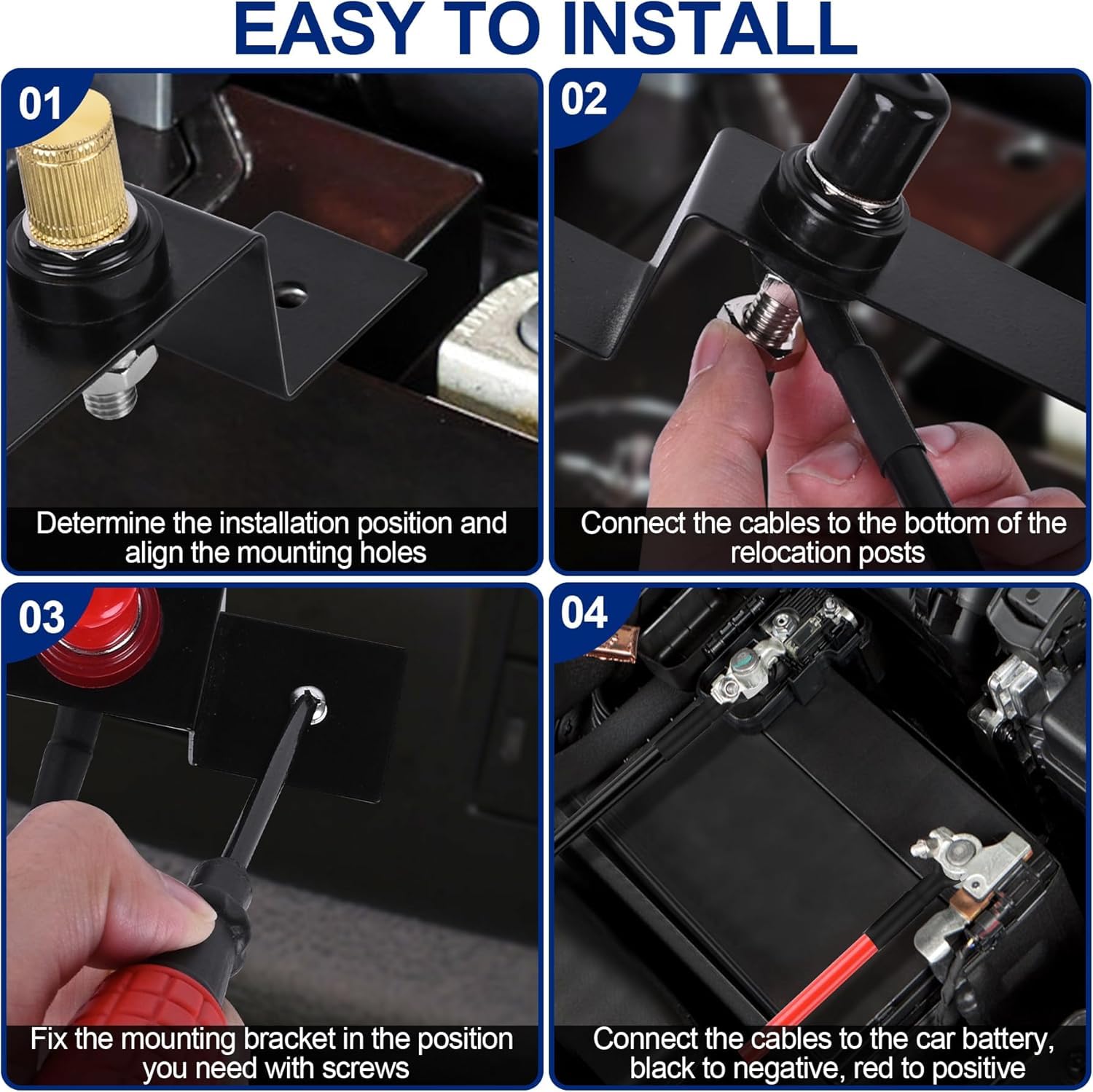 EASY TO INSTALL

01

Determine the installation position and align the mounting holes

02

Connect the cables to the bottom of the relocation posts

03

Fix the mounting bracket in the position you need with screws

04

Connect the cables to the car battery, black to negative, red to positive