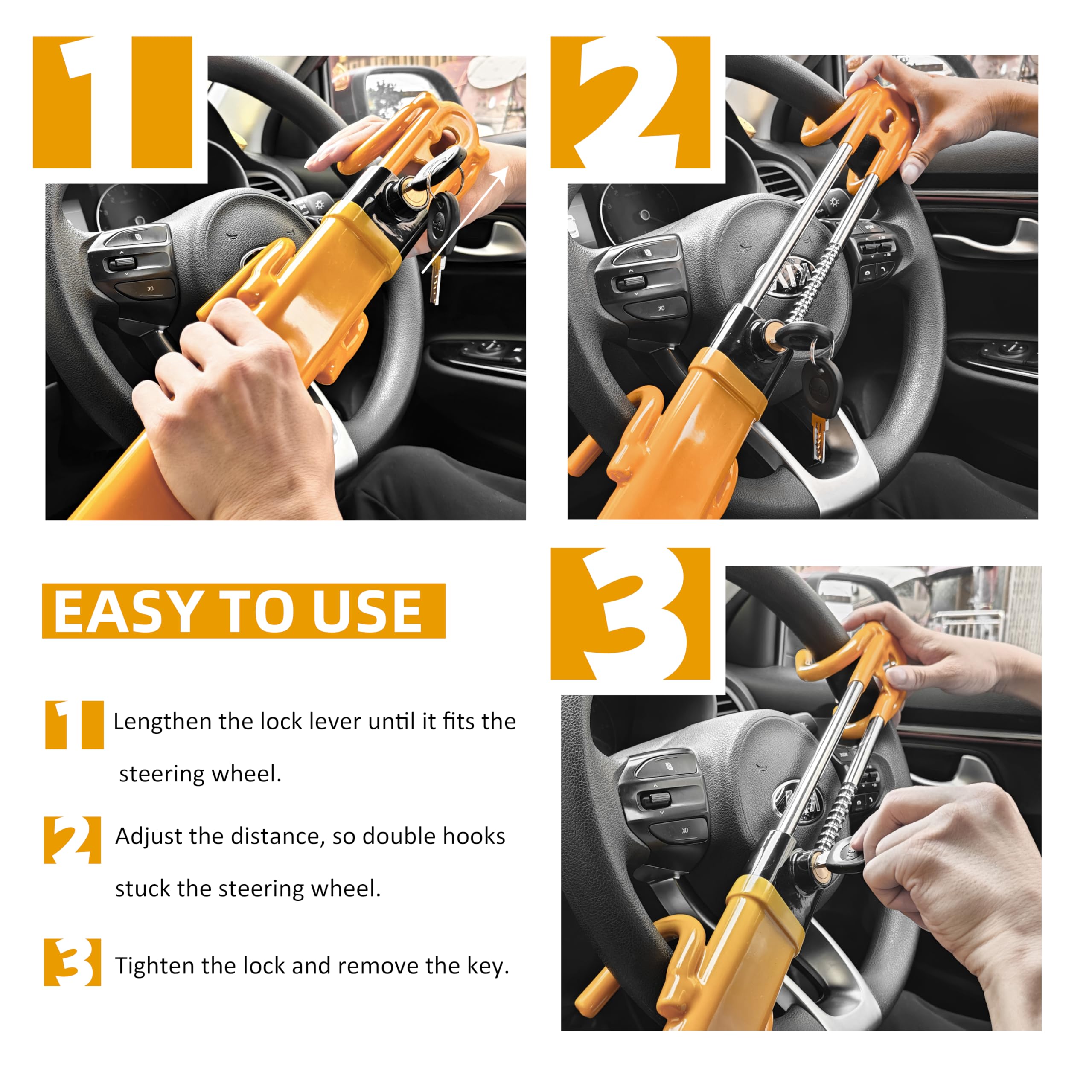 1

2

EASY TO USE

1 Lengthen the lock lever until it fits the steering wheel.

2 Adjust the distance, so double hooks stuck the steering wheel.

3 Tighten the lock and remove the key.

3