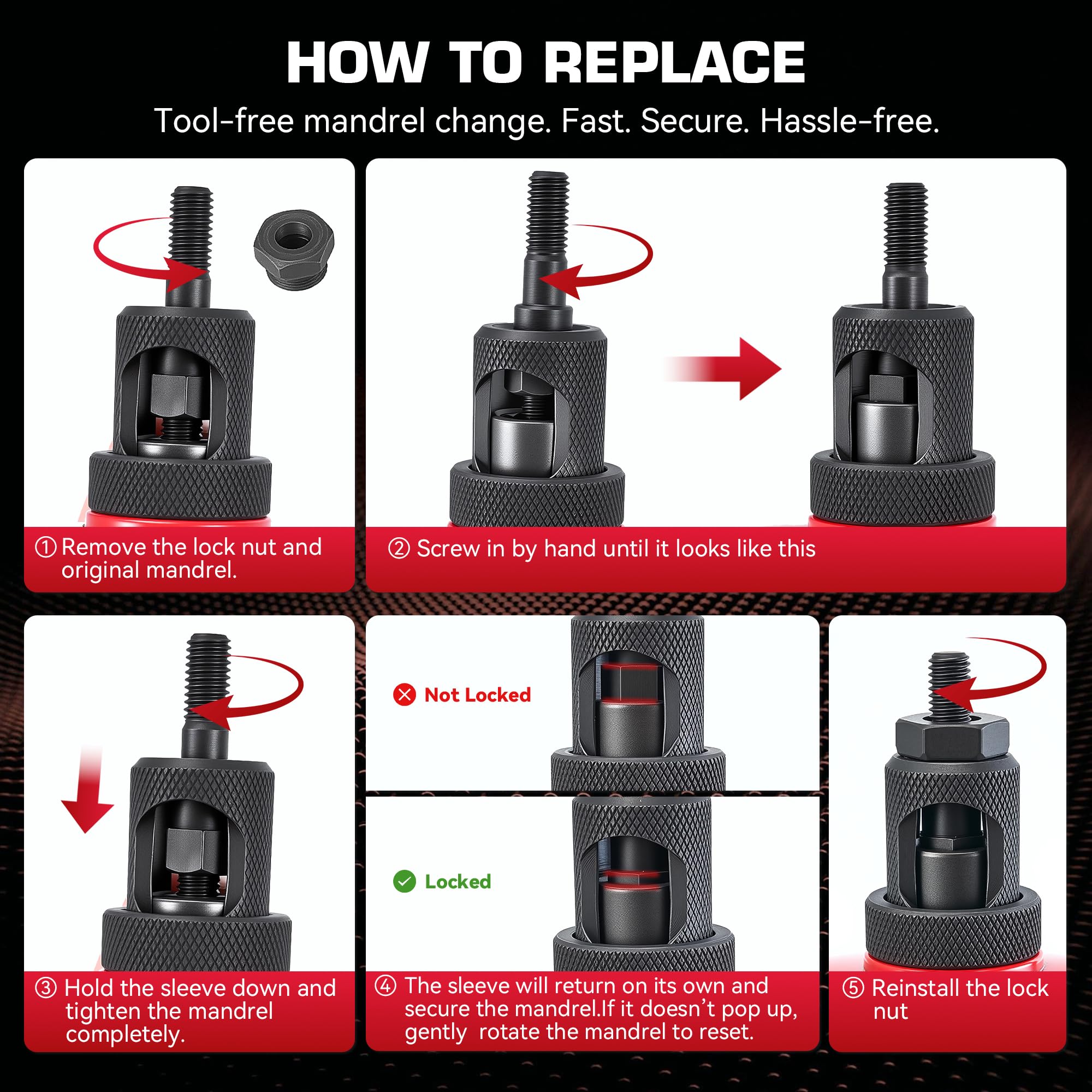 HOW TO REPLACE

Tool-free mandrel change. Fast. Secure. Hassle-free.

① Remove the lock nut and original mandrel.

② Screw in by hand until it looks like this

③ Hold the sleeve down and tighten the mandrel completely.

Not Locked

Locked

④ The sleeve will return on its own and secure the mandrel.If it doesn't pop up, gently rotate the mandrel to reset.

⑤ Reinstall the lock nut