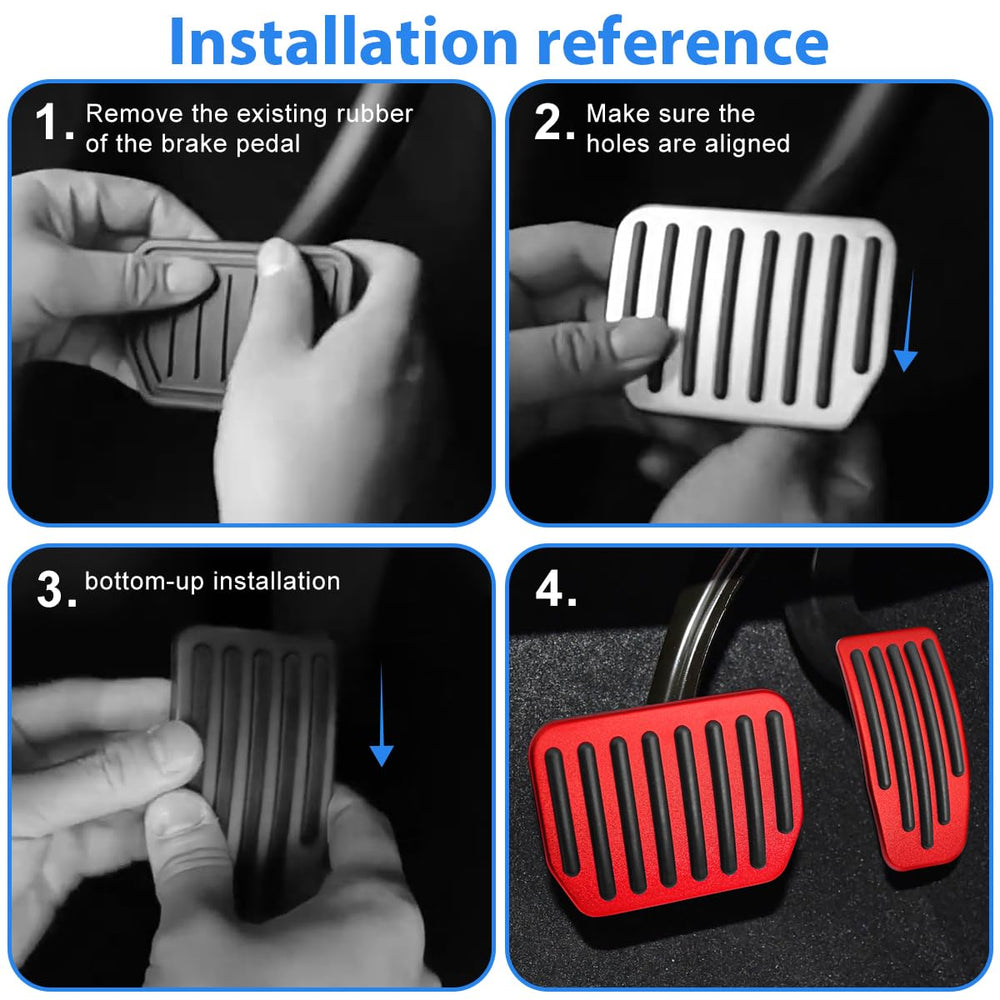 Installation reference

1. Remove the existing rubber of the brake pedal

2. Make sure the holes are aligned

3. bottom-up installation

4.