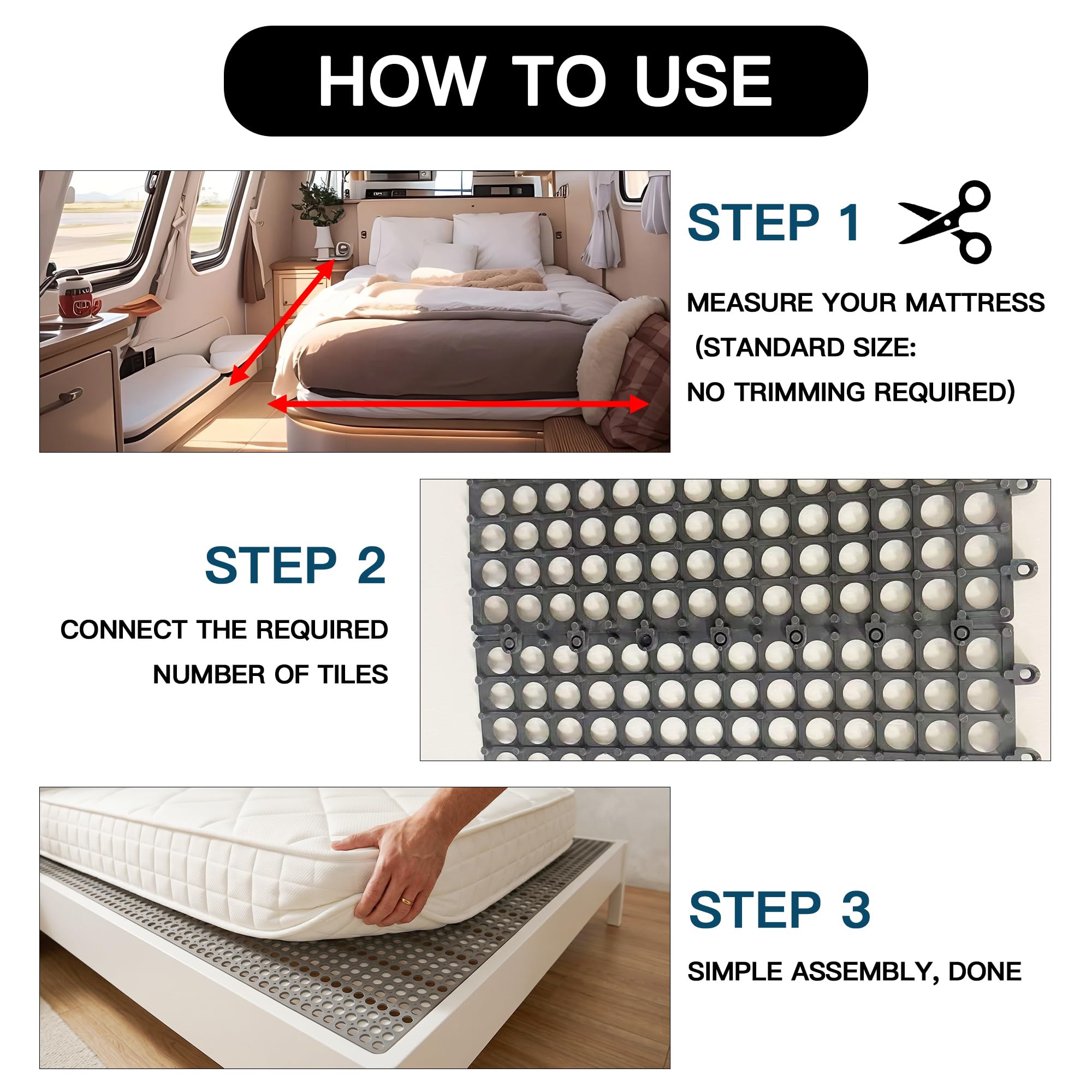 HOW TO USE

STEP 1

MEASURE YOUR MATTRESS
(STANDARD SIZE:
NO TRIMMING REQUIRED)

STEP 2

CONNECT THE REQUIRED
NUMBER OF TILES

STEP 3

SIMPLE ASSEMBLY, DONE