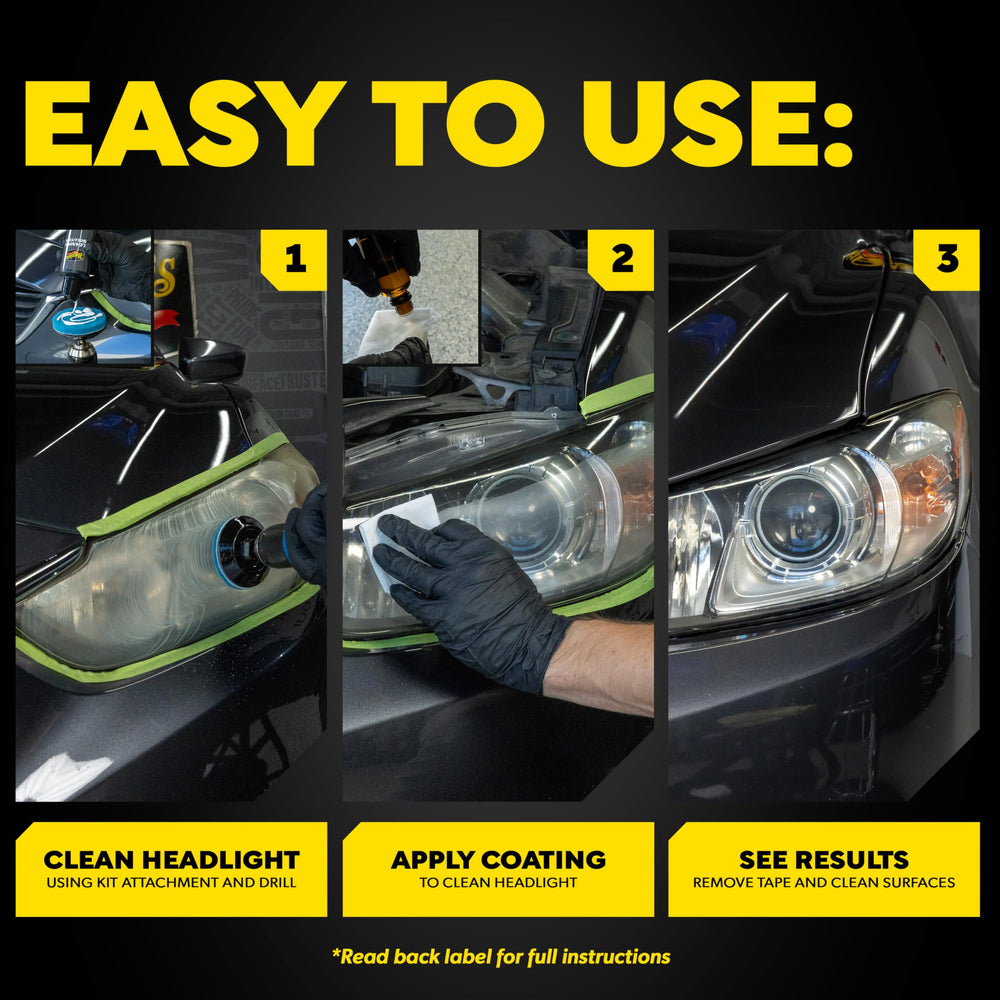 EASY TO USE:

1

2

3

CLEAN HEADLIGHT
USING KIT ATTACHMENT AND DRILL

APPLY COATING
TO CLEAN HEADLIGHT

SEE RESULTS
REMOVE TAPE AND CLEAN SURFACES

*Read back label for full instructions