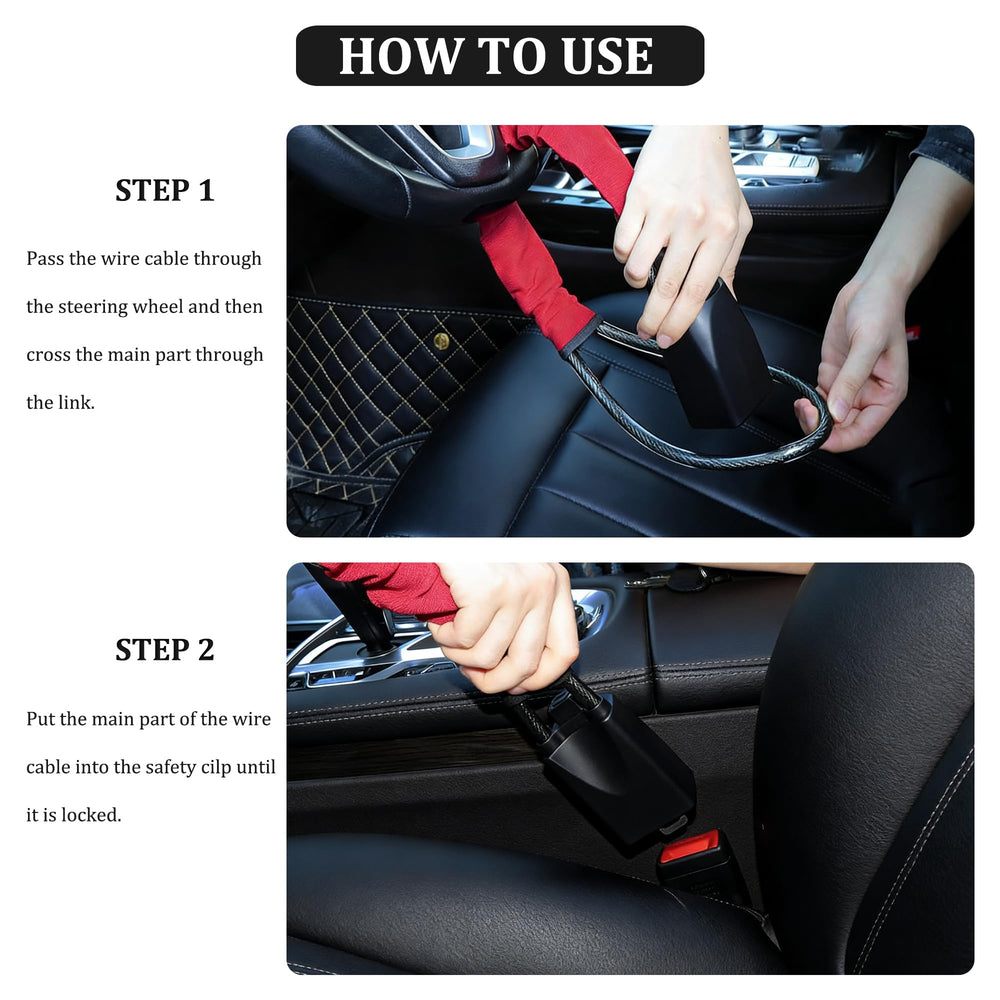 HOW TO USE

STEP 1

Pass the wire cable through the steering wheel and then cross the main part through the link.

STEP 2

Put the main part of the wire cable into the safety cilp until it is locked.