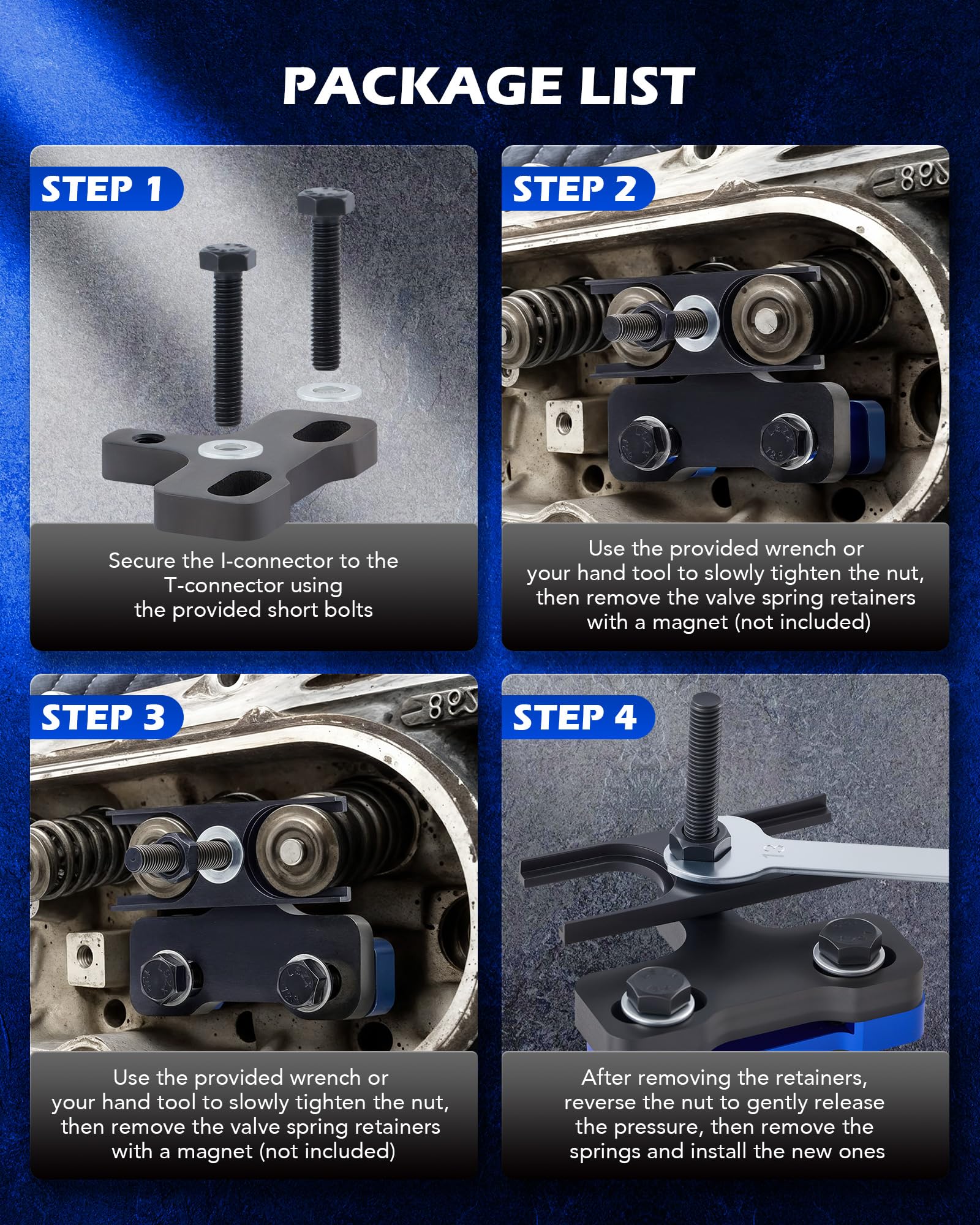 PACKAGE LIST

STEP 1

Secure the I-connector to the T-connector using the provided short bolts

STEP 2

Use the provided wrench or your hand tool to slowly tighten the nut, then remove the valve spring retainers with a magnet (not included)

STEP 3

Use the provided wrench or your hand tool to slowly tighten the nut, then remove the valve spring retainers with a magnet (not included)

STEP 4

After removing the retainers, reverse the nut to gently release the pressure, then remove the springs and install the new ones