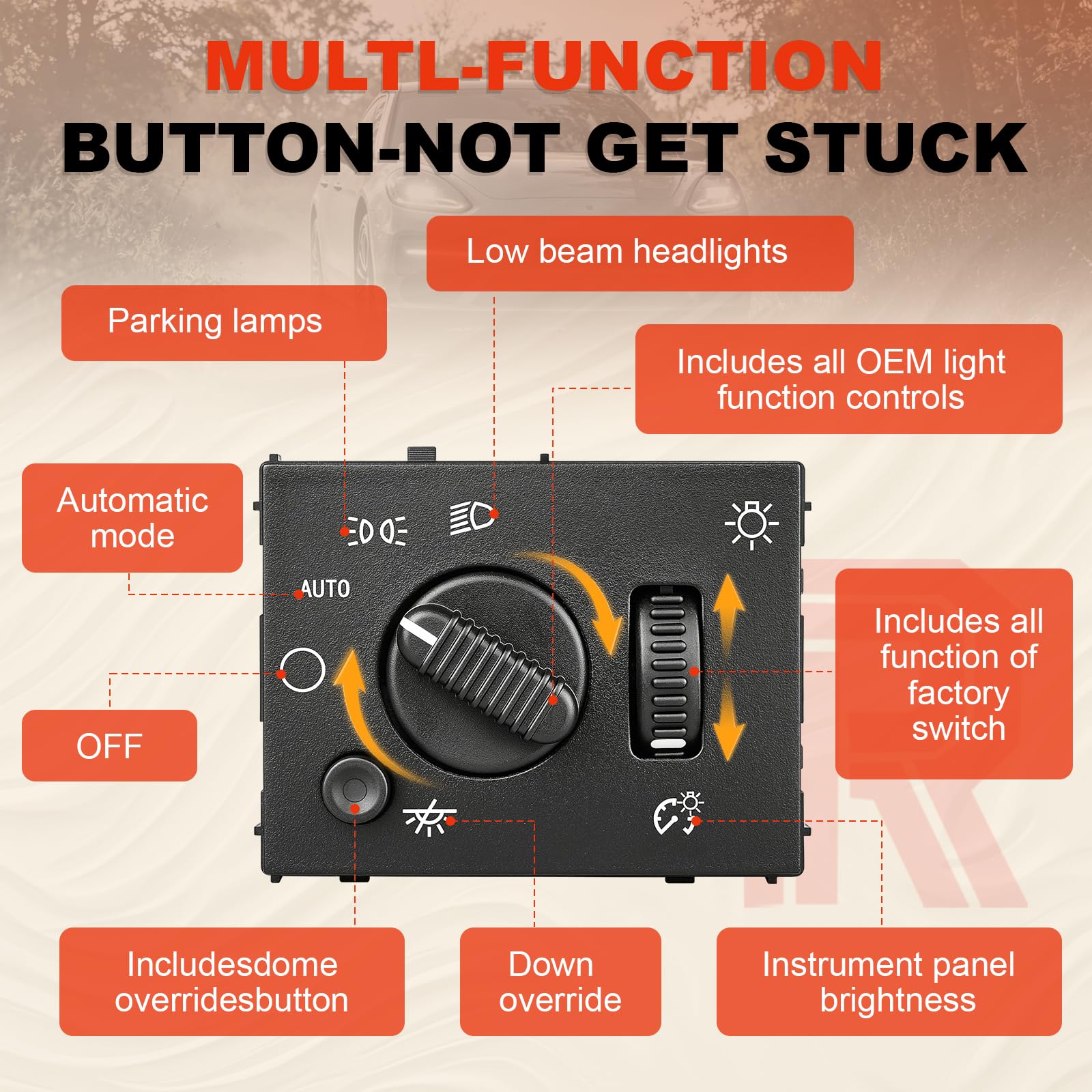 MULTL-FUNCTION
BUTTON-NOT GET STUCK

Low beam headlights

Parking lamps

Includes all OEM light function controls

Automatic mode

AUTO

Includes all function of factory switch

OFF

Includesdome overridesbutton

Down override

Instrument panel brightness