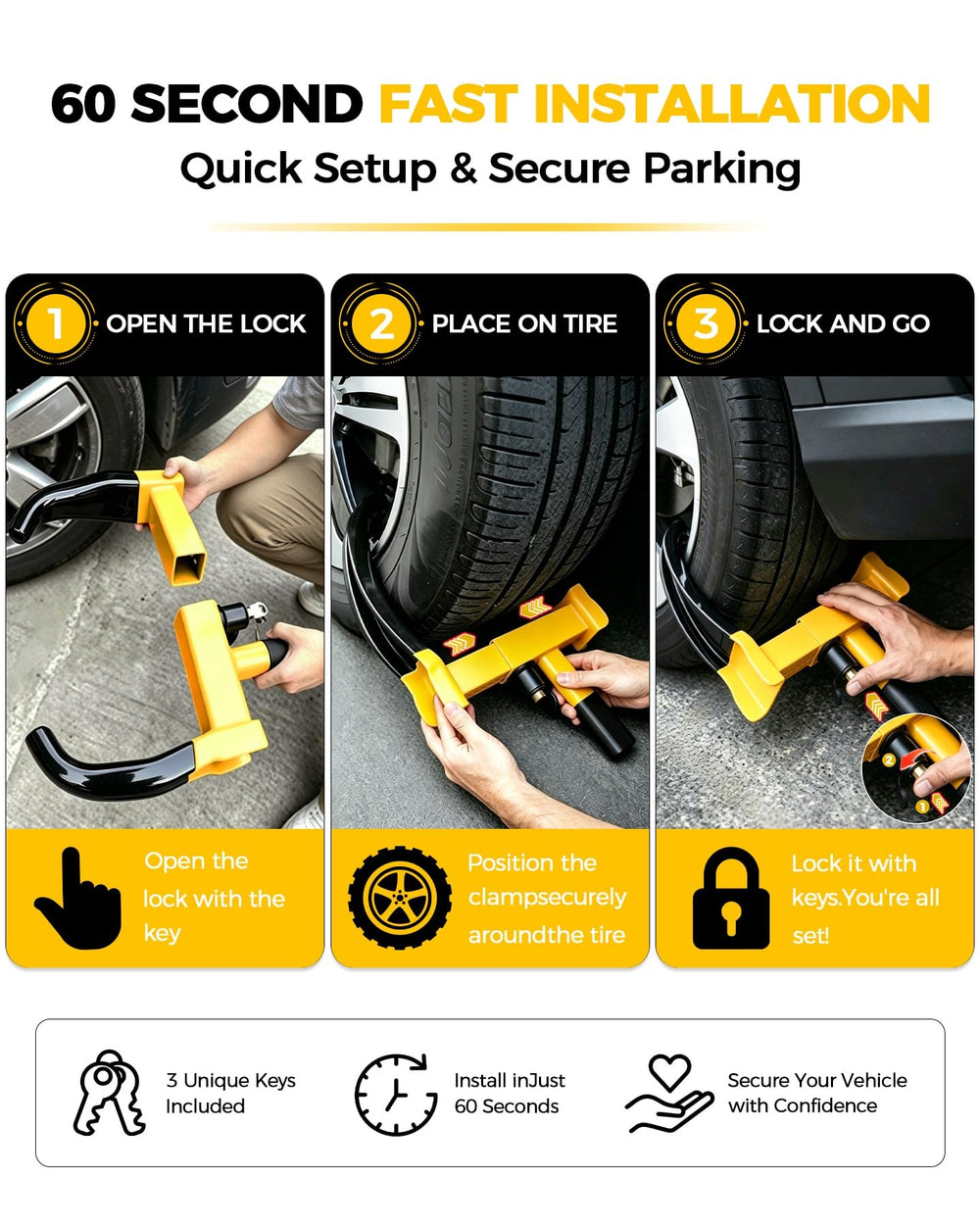 60 SECOND FAST INSTALLATION
Quick Setup & Secure Parking

1 OPEN THE LOCK

Open the lock with the key

2 PLACE ON TIRE

Position the clampsecurely aroundthe tire

3 LOCK AND GO

Lock it with keys.You're all set!

3 Unique Keys Included

Install inJust 60 Seconds

Secure Your Vehicle with Confidence