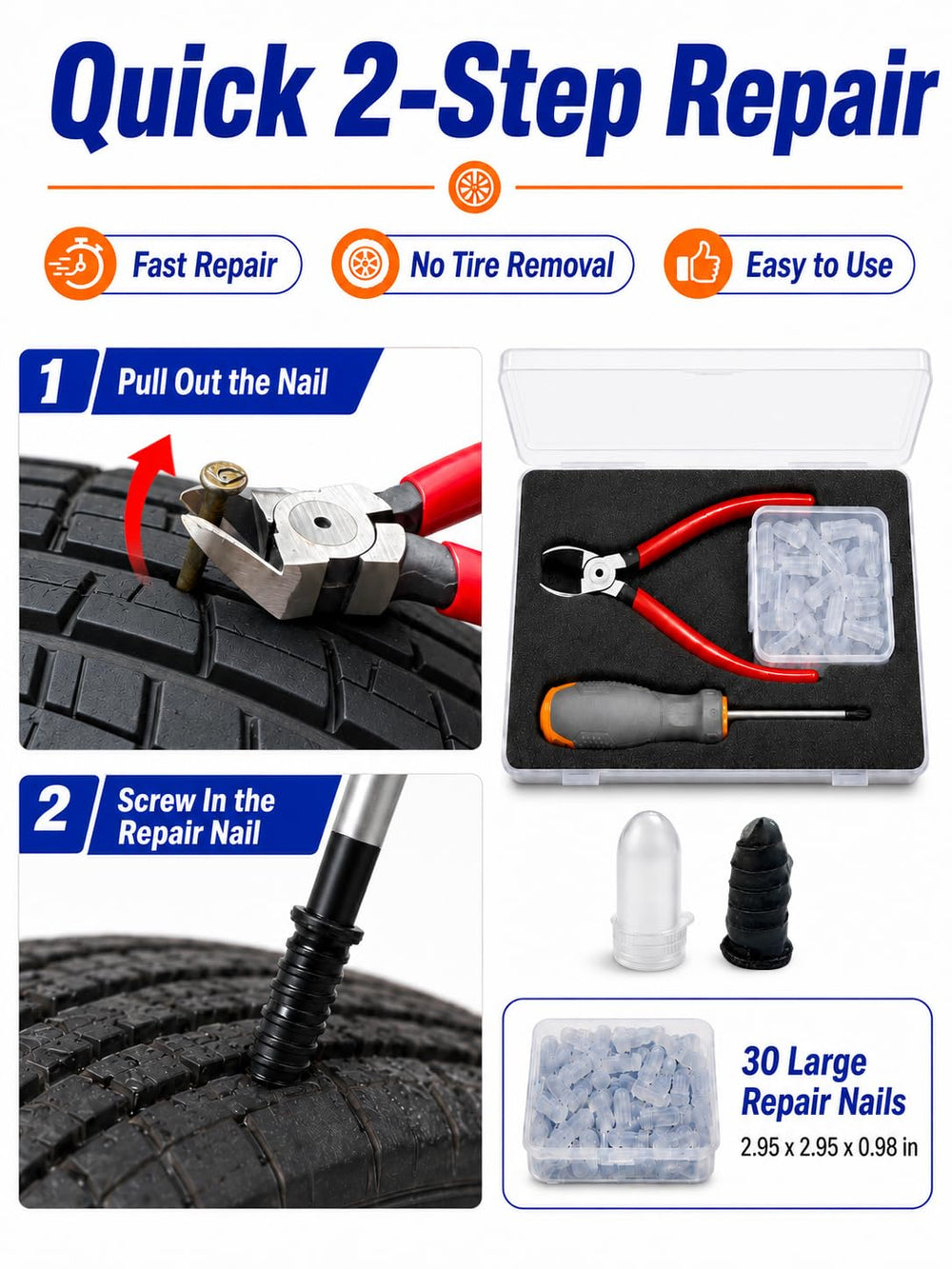 Quick 2-Step Repair

Fast Repair

No Tire Removal

Easy to Use

1 Pull Out the Nail

2 Screw In the Repair Nail

30 Large Repair Nails
2.95 x 2.95 x 0.98 in