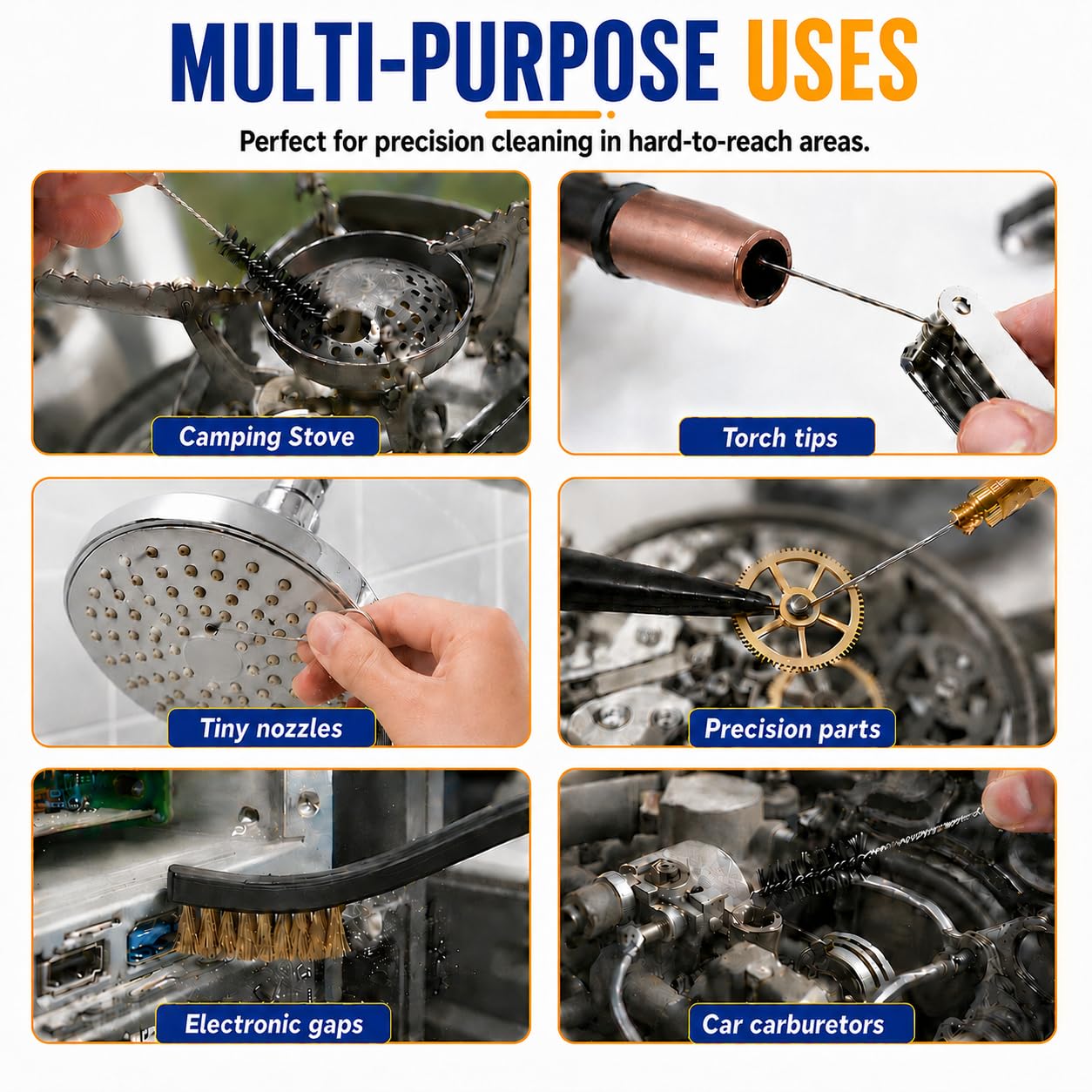 MULTI-PURPOSE USES

Perfect for precision cleaning in hard-to-reach areas.

Camping Stove

Torch tips

Tiny nozzles

Precision parts

Electronic gaps

Car carburetors