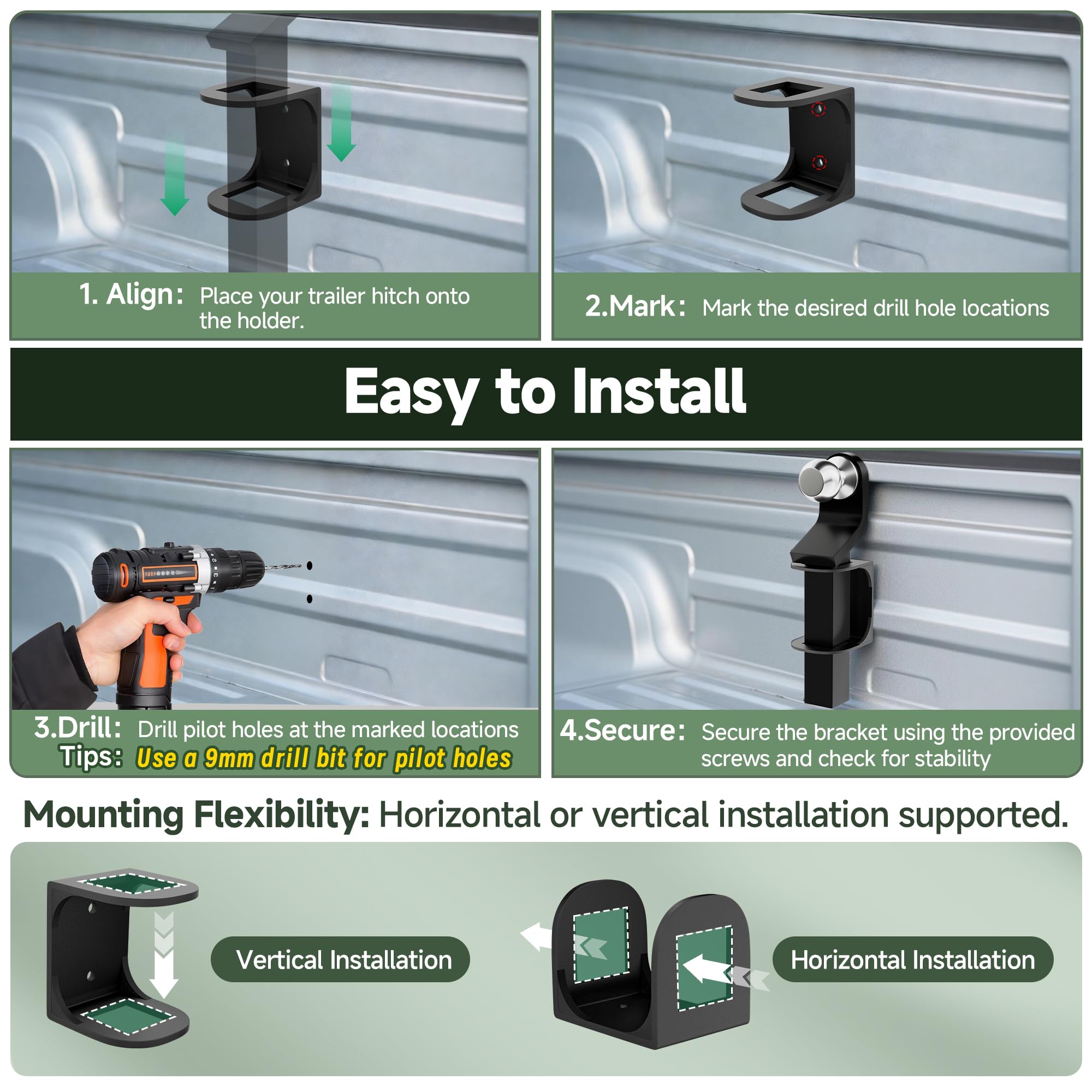 1. Align: Place your trailer hitch onto the holder.

2.Mark: Mark the desired drill hole locations

Easy to Install

3.Drill: Drill pilot holes at the marked locations
Tips: Use a 9mm drill bit for pilot holes

4.Secure: Secure the bracket using the provided screws and check for stability

Mounting Flexibility: Horizontal or vertical installation supported.

Vertical Installation

Horizontal Installation