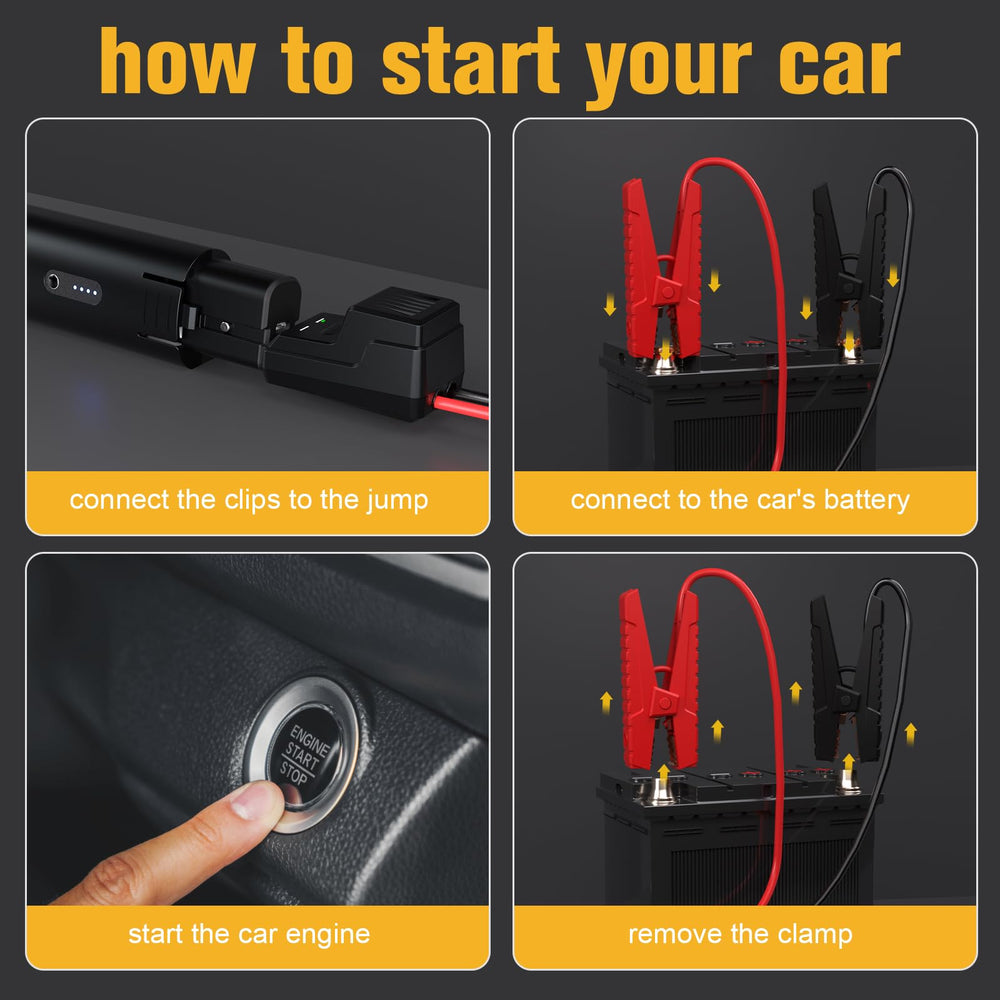 how to start your car

connect the clips to the jump

connect to the car's battery

ENGINE
START
STOP

start the car engine

remove the clamp