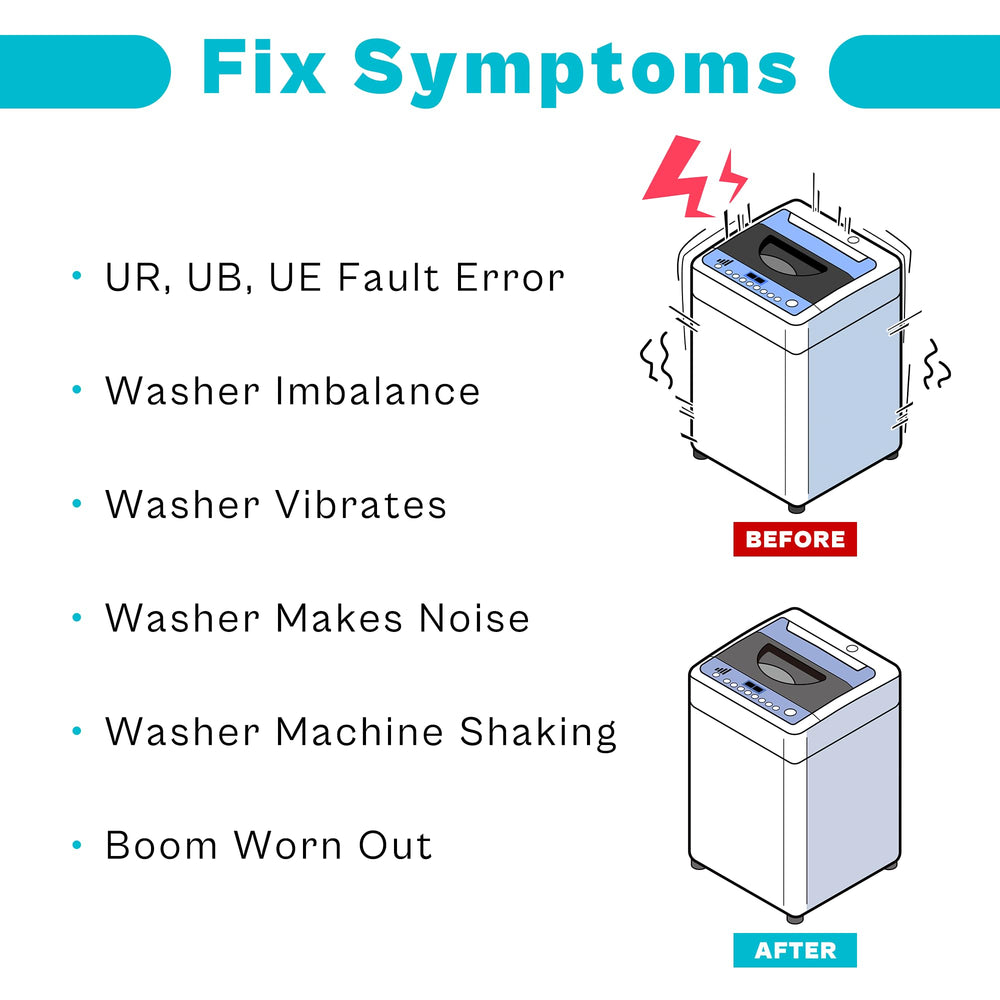 Fix Symptoms

• UR, UB, UE Fault Error

• Washer Imbalance

• Washer Vibrates

• Washer Makes Noise

• Washer Machine Shaking

• Boom Worn Out

BEFORE

AFTER