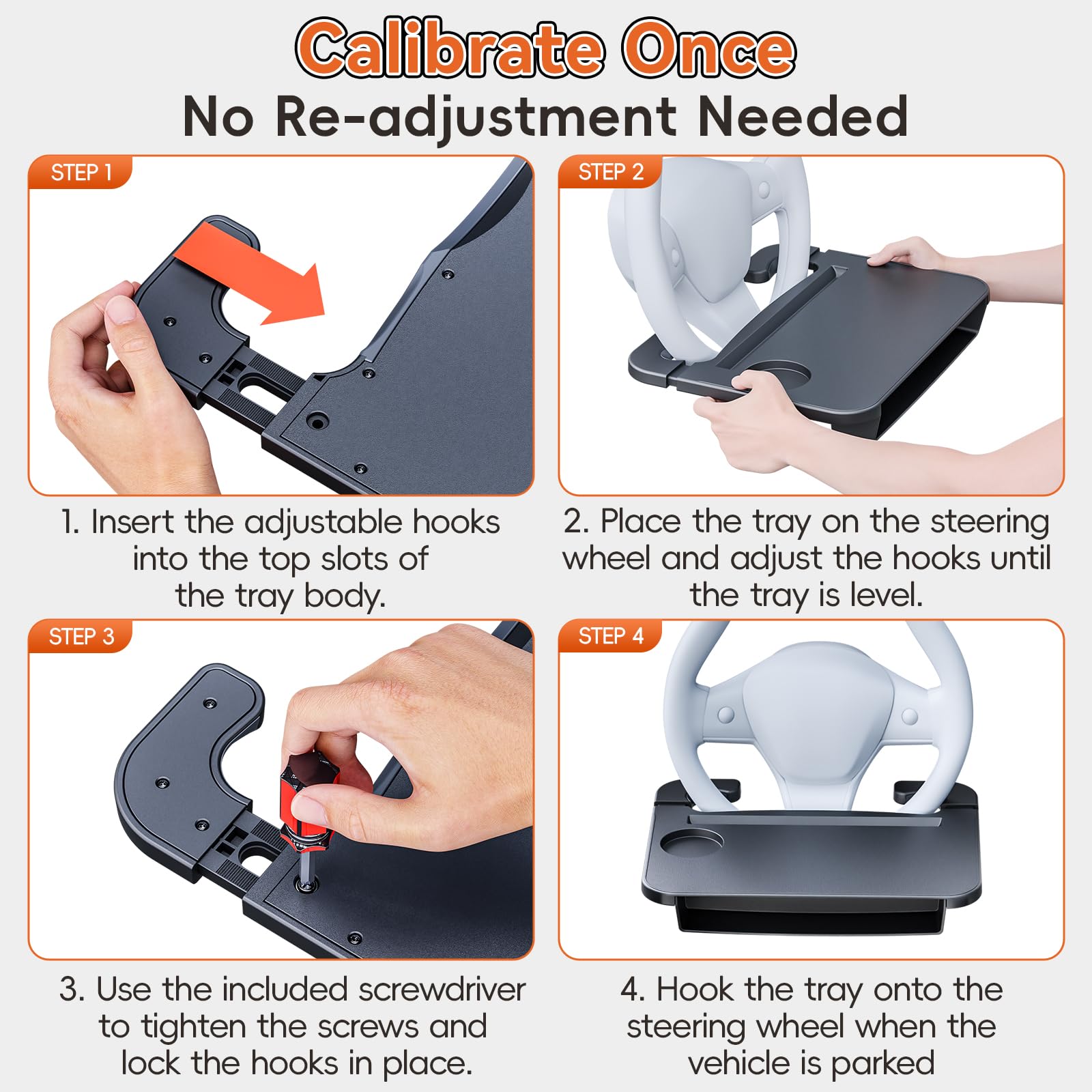 Calibrate Once
No Re-adjustment Needed

STEP 1

1. Insert the adjustable hooks into the top slots of the tray body.

STEP 2

2. Place the tray on the steering wheel and adjust the hooks until the tray is level.

STEP 3

3. Use the included screwdriver to tighten the screws and lock the hooks in place.

STEP 4

4. Hook the tray onto the steering wheel when the vehicle is parked